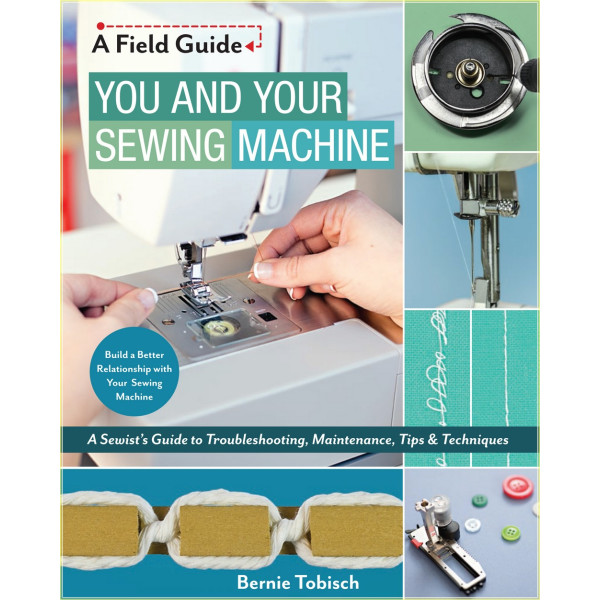 A Field Guide

YOU AND YOUR SEWING MACHINE

Build a Better Relationship with Your Sewing Machine

A Sewist's Guide to Troubleshooting, Maintenance, Tips & Techniques

Bernie Tobisch